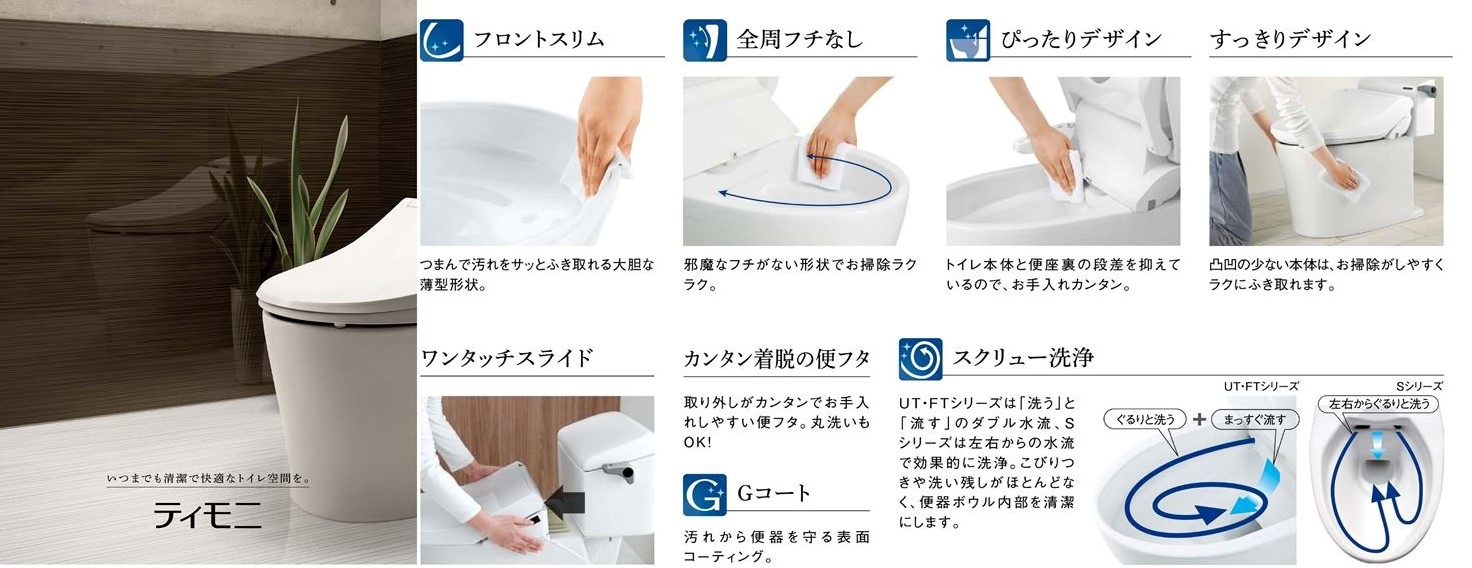 いつまでも清潔で快適なトイレ空間を。

ティモニ

フロントスリム

つまんで汚れをサッとふき取れる大胆な薄型形状。

全周フチなし

邪魔なフチがない形状でお掃除ラクラク。

ぴったりデザイン

トイレ本体と便座裏の段差を抑えているので、お手入れカンタン。

すっきりデザイン

凸凹の少ない本体は、お掃除がしやすくラクにふき取れます。

ワンタッチスライド

カンタン着脱の便フタ

取り外しがカンタンでお手入れしやすい便フタ。丸洗いもOK!

Gコート

汚れから便器を守る表面コーティング。

スクリュー洗浄

UT・FTシリーズは「洗う」と「流す」のダブル水流、Sシリーズは左右からの水流で効果的に洗浄。こびりつきや洗い残しがほとんどなく、便器ボウル内部を清潔にします。

UT・FTシリーズ

ぐるりと洗う + まっすぐ流す

Sシリーズ

左右からぐるりと洗う